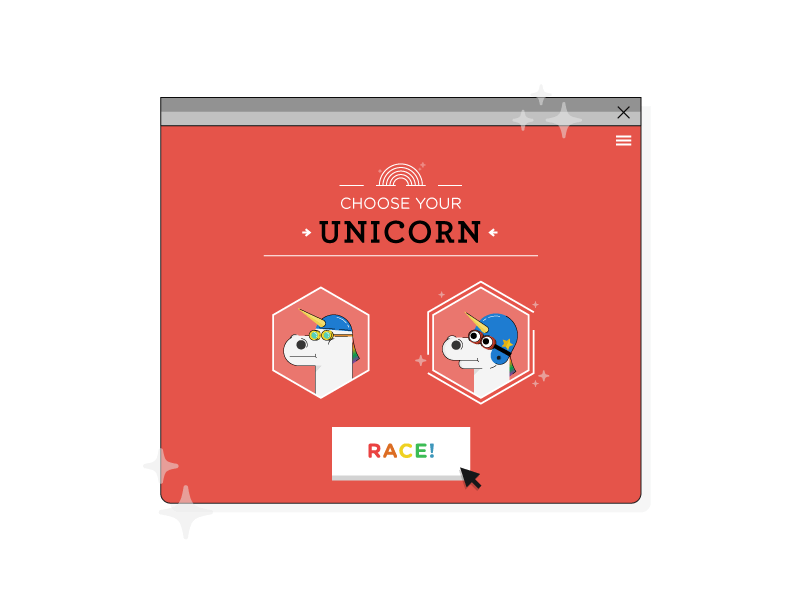 CHOOSE YOUR
UNICORN

RACE!