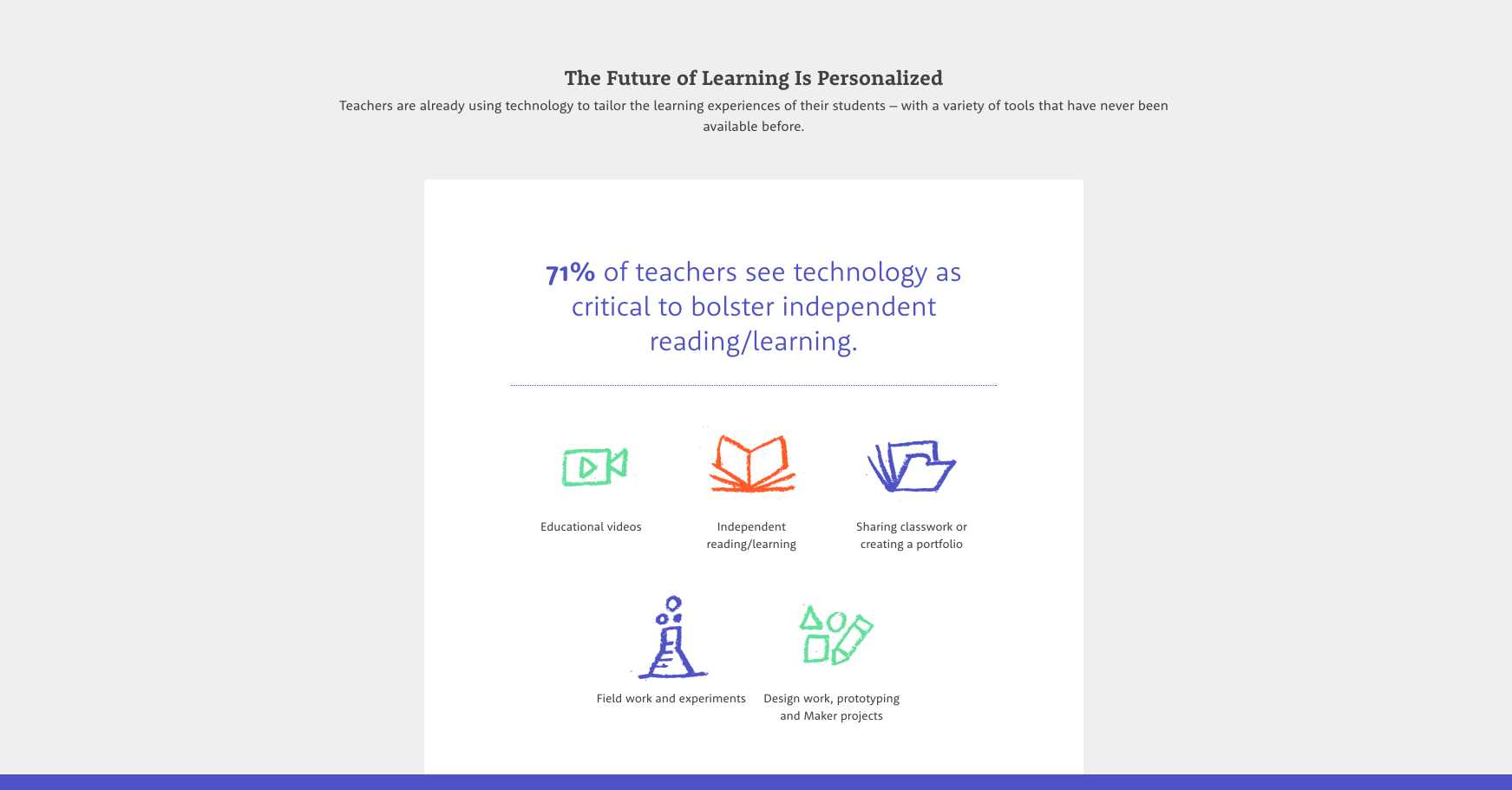 The Future of Learning Is Personalized

Teachers are already using technology to tailor the learning experiences of their students – with a variety of tools that have never been available before.

71% of teachers see technology as critical to bolster independent reading/learning.

Educational videos

Independent reading/learning

Sharing classwork or creating a portfolio

Field work and experiments

Design work, prototyping and Maker projects