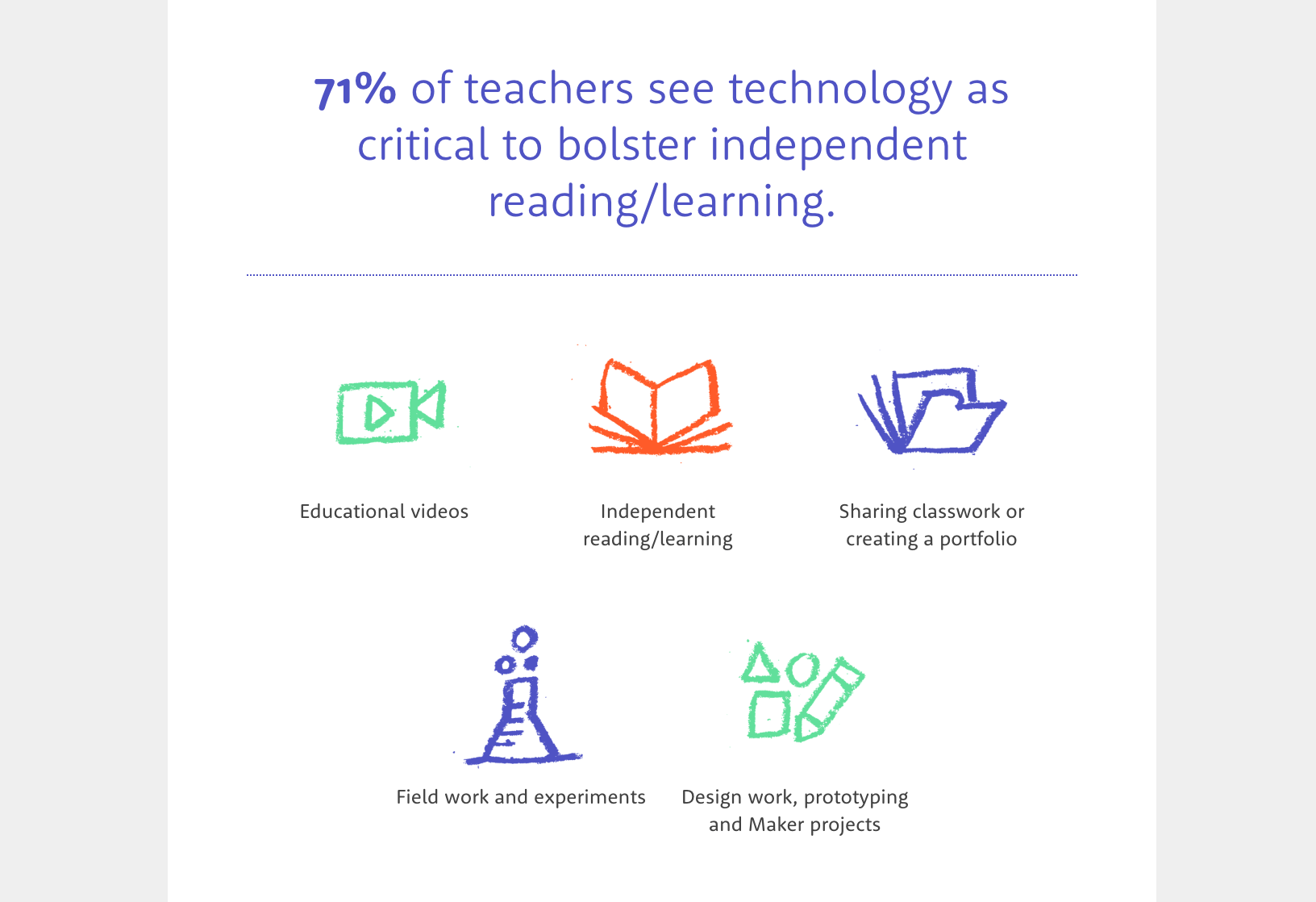 71% of teachers see technology as critical to bolster independent reading/learning.

Educational videos

Independent reading/learning

Sharing classwork or creating a portfolio

Field work and experiments

Design work, prototyping and Maker projects