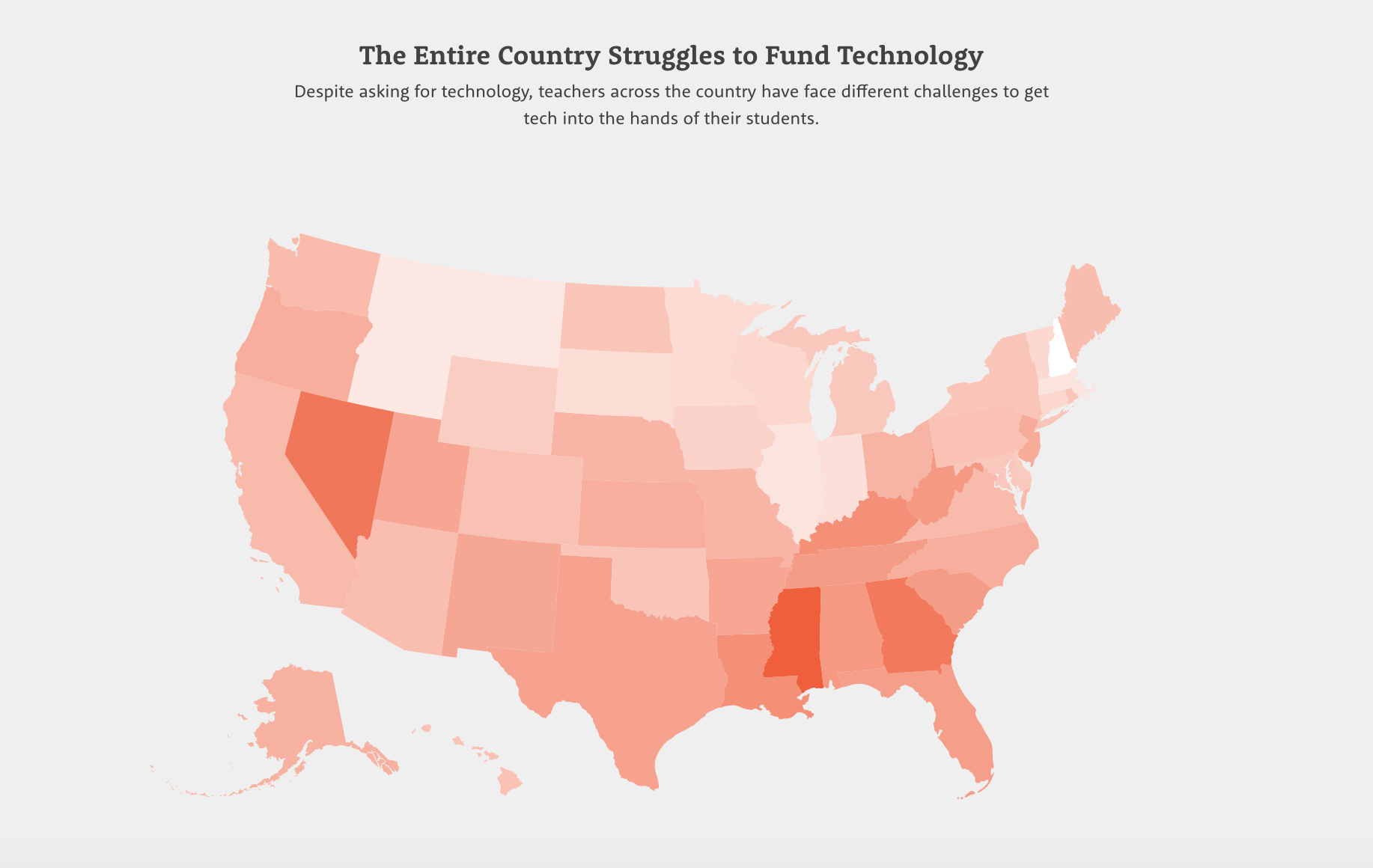 The Entire Country Struggles to Fund Technology

Despite asking for technology, teachers across the country have face different challenges to get tech into the hands of their students.