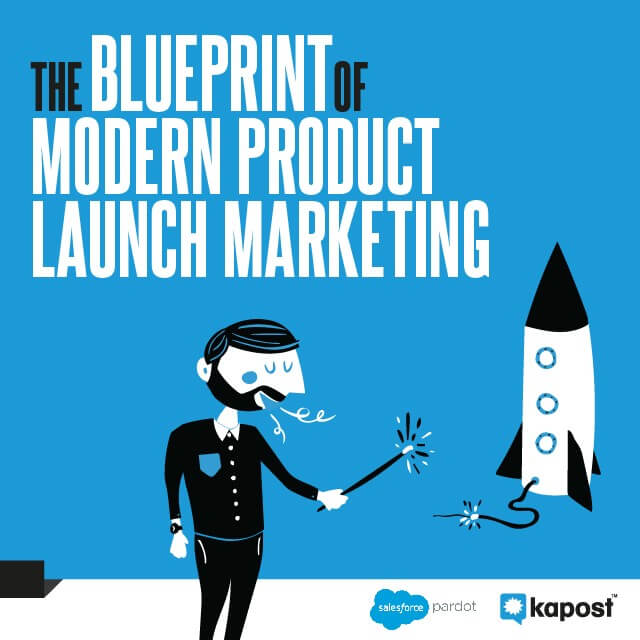 THE BLUEPRINT OF MODERN PRODUCT LAUNCH MARKETING

salesforce pardot

kapost™