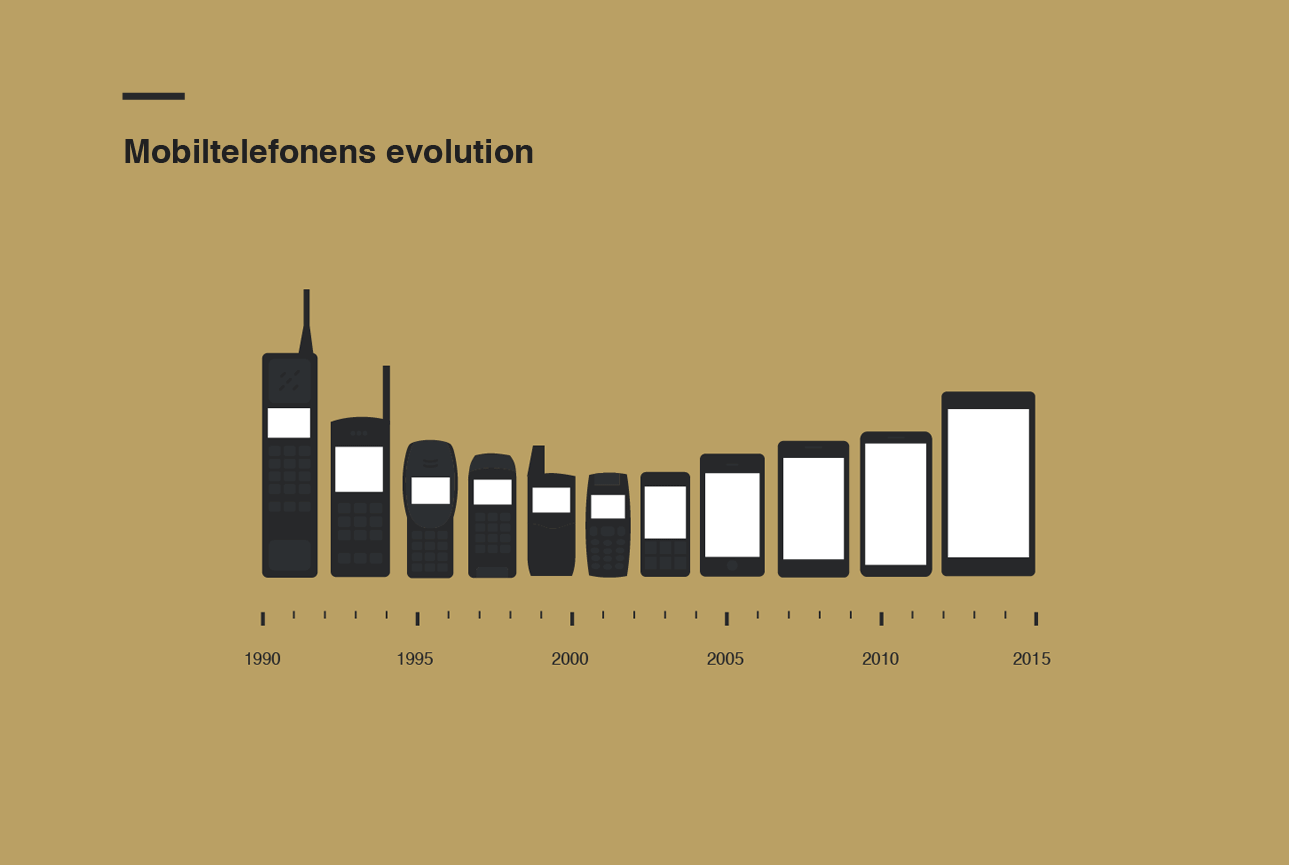 Mobiltelefonens evolution

1990 1995 2000 2005 2010 2015