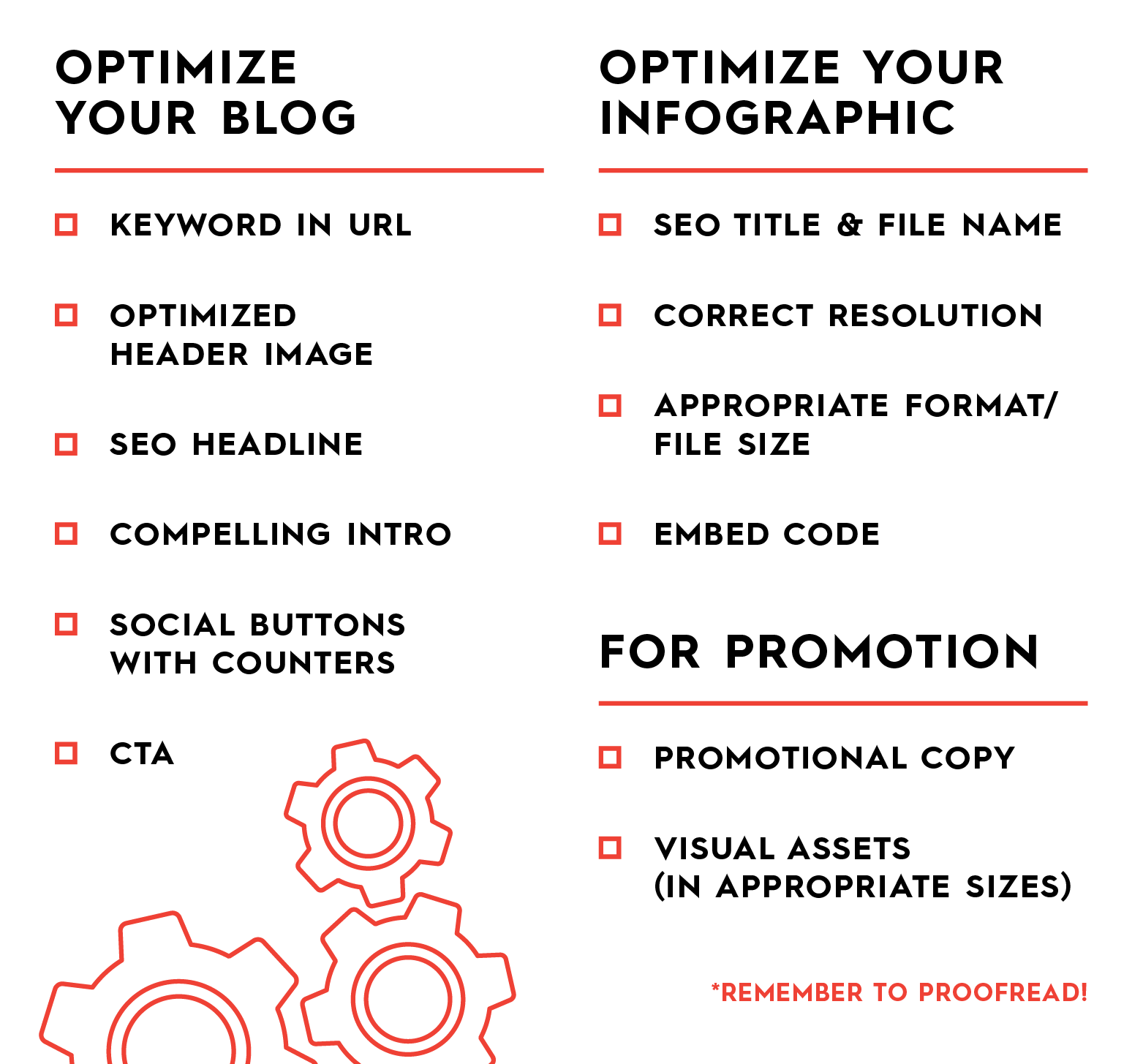 OPTIMIZE YOUR BLOG

KEYWORD IN URL

OPTIMIZED HEADER IMAGE

SEO HEADLINE

COMPELLING INTRO

SOCIAL BUTTONS WITH COUNTERS

CTA

OPTIMIZE YOUR INFOGRAPHIC

SEO TITLE & FILE NAME

CORRECT RESOLUTION

APPROPRIATE FORMAT/ FILE SIZE

EMBED CODE

FOR PROMOTION

PROMOTIONAL COPY

VISUAL ASSETS (IN APPROPRIATE SIZES)

*REMEMBER TO PROOFREAD!