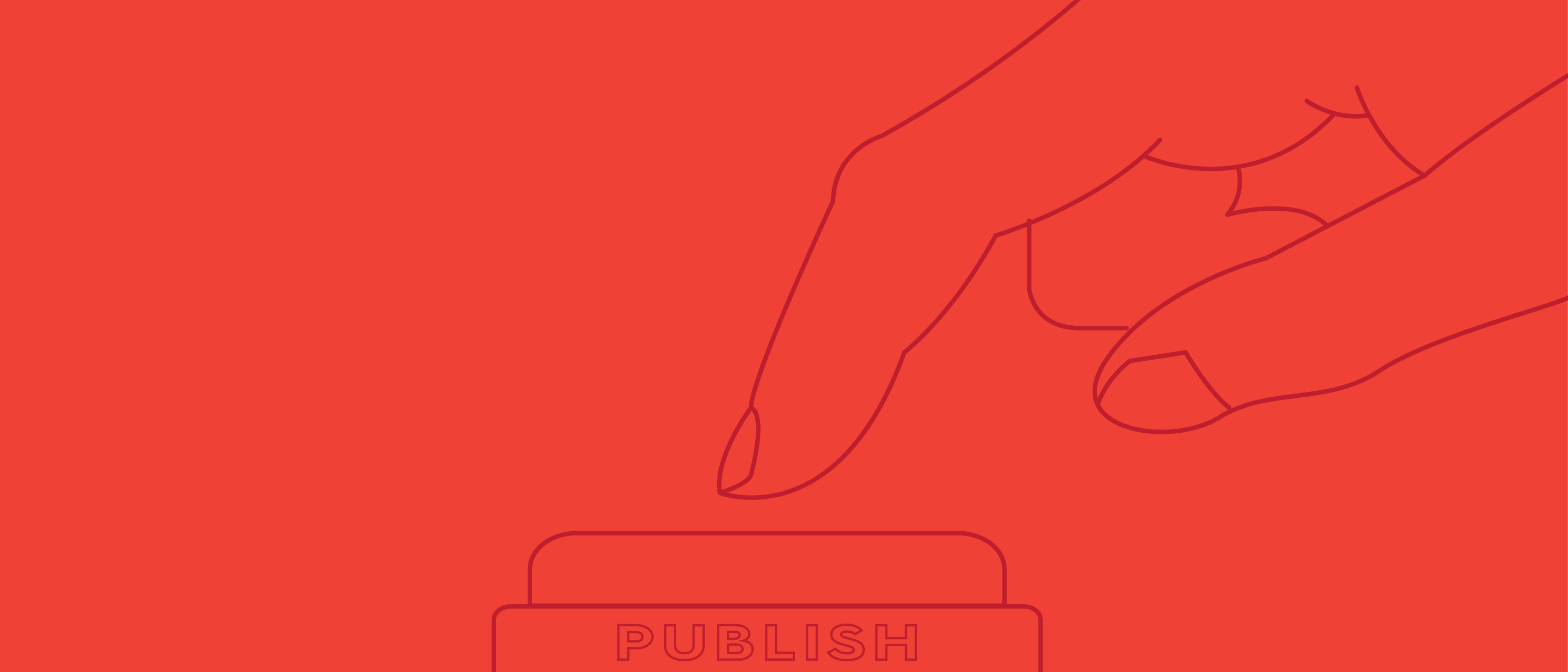 PUBLISH