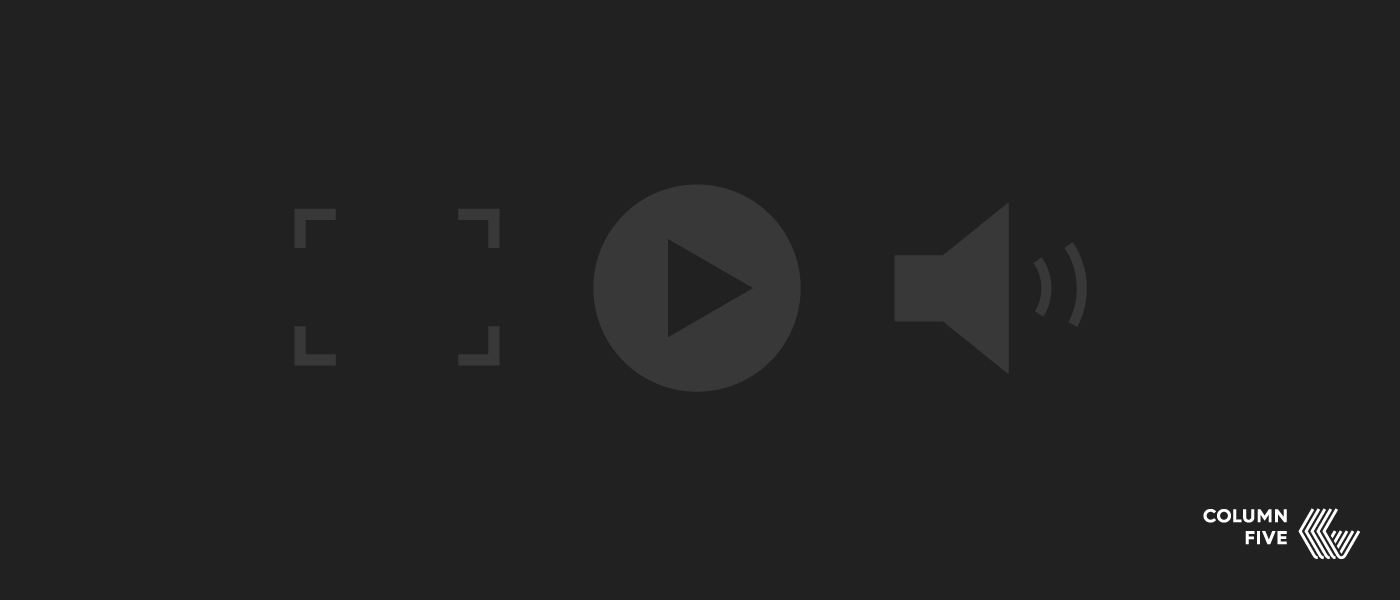 COLUMN
FIVE