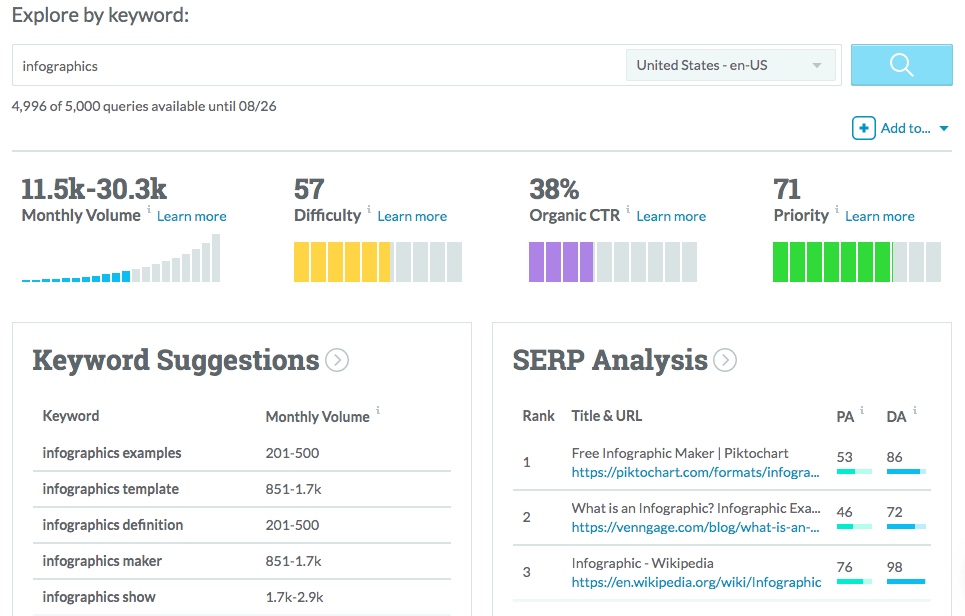 Explore by keyword:

infographics

United States - en-US

4,996 of 5,000 queries available until 08/26

Add to...

11.5k-30.3k
Monthly Volume i Learn more

57
Difficulty i Learn more

38%
Organic CTR i Learn more

71
Priority i Learn more

Keyword Suggestions

| Keyword | Monthly Volume i |
|---|---|
| infographics examples | 201-500 |
| infographics template | 851-1.7k |
| infographics definition | 201-500 |
| infographics maker | 851-1.7k |
| infographics show | 1.7k-2.9k |

SERP Analysis

| Rank | Title & URL | PA i | DA i |
|---|---|---|---|
| 1 | Free Infographic Maker \| Piktochart https://piktochart.com/formats/infogra... | 53 | 86 |
| 2 | What is an Infographic? Infographic Exa... https://venngage.com/blog/what-is-an-... | 46 | 72 |
| 3 | Infographic - Wikipedia https://en.wikipedia.org/wiki/Infographic | 76 | 98 |