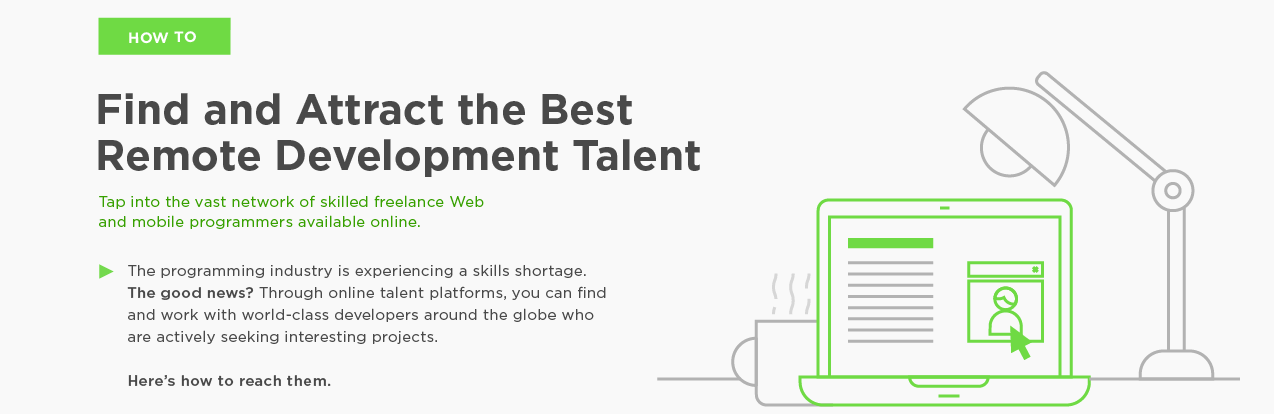 HOW TO

Find and Attract the Best Remote Development Talent

Tap into the vast network of skilled freelance Web and mobile programmers available online.

The programming industry is experiencing a skills shortage. The good news? Through online talent platforms, you can find and work with world-class developers around the globe who are actively seeking interesting projects.

Here's how to reach them.