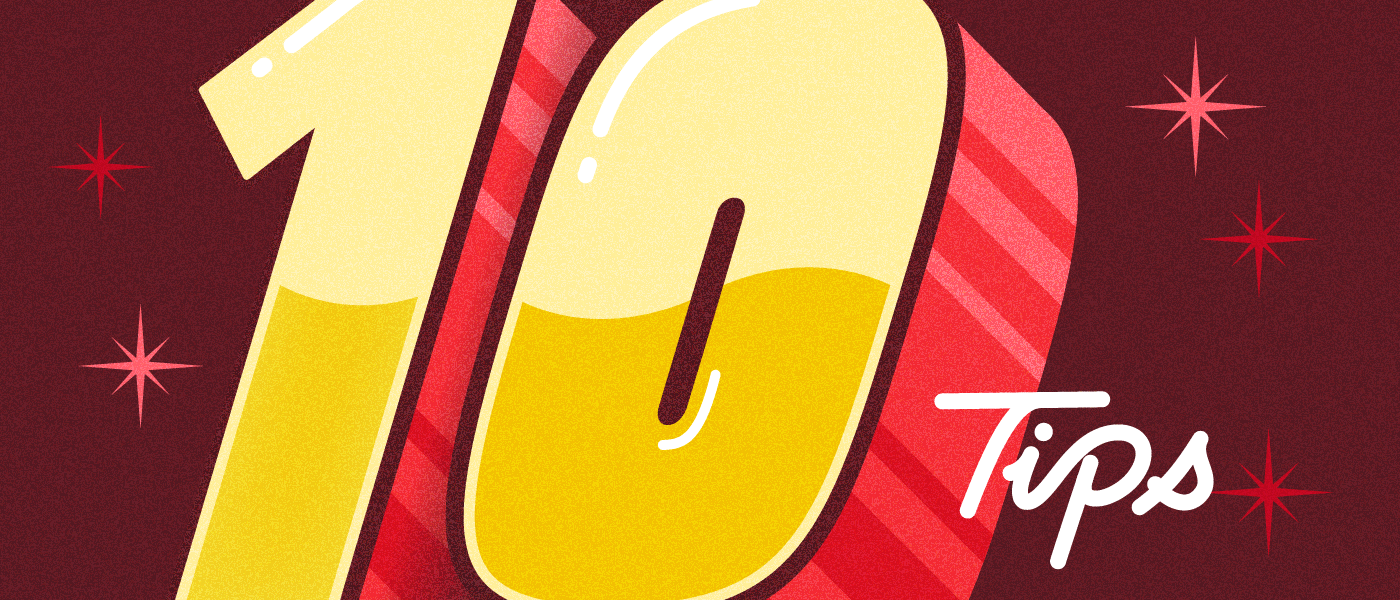 10 Tips