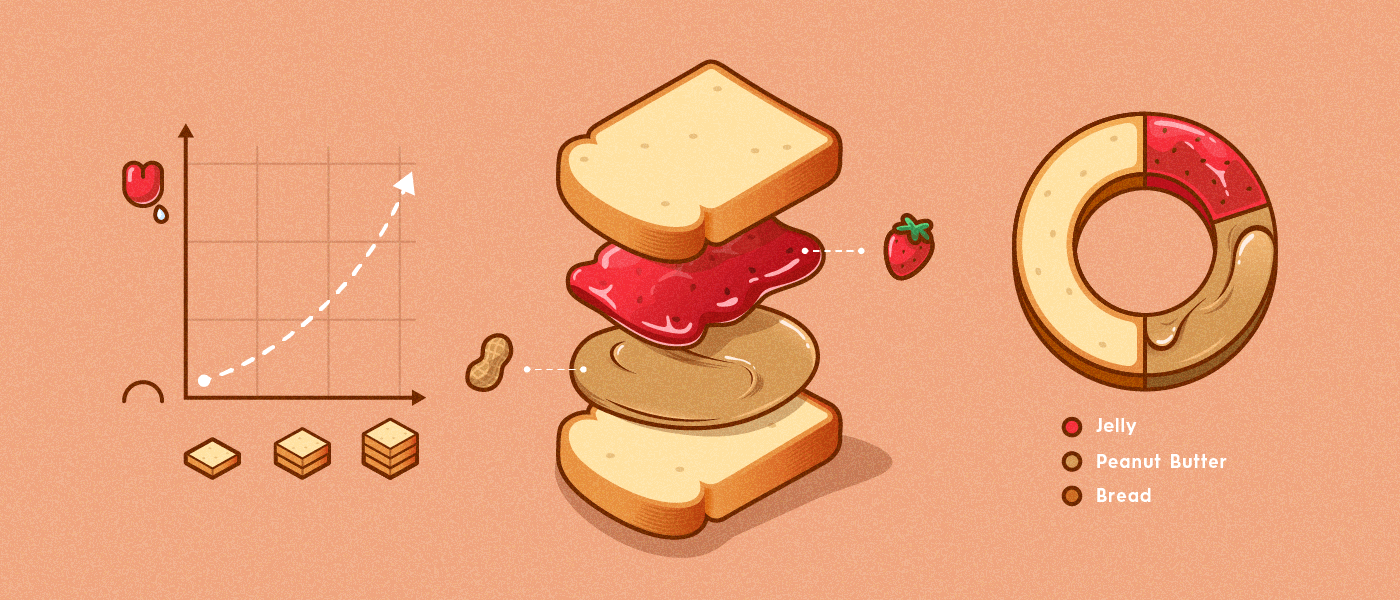 Jelly
Peanut Butter
Bread