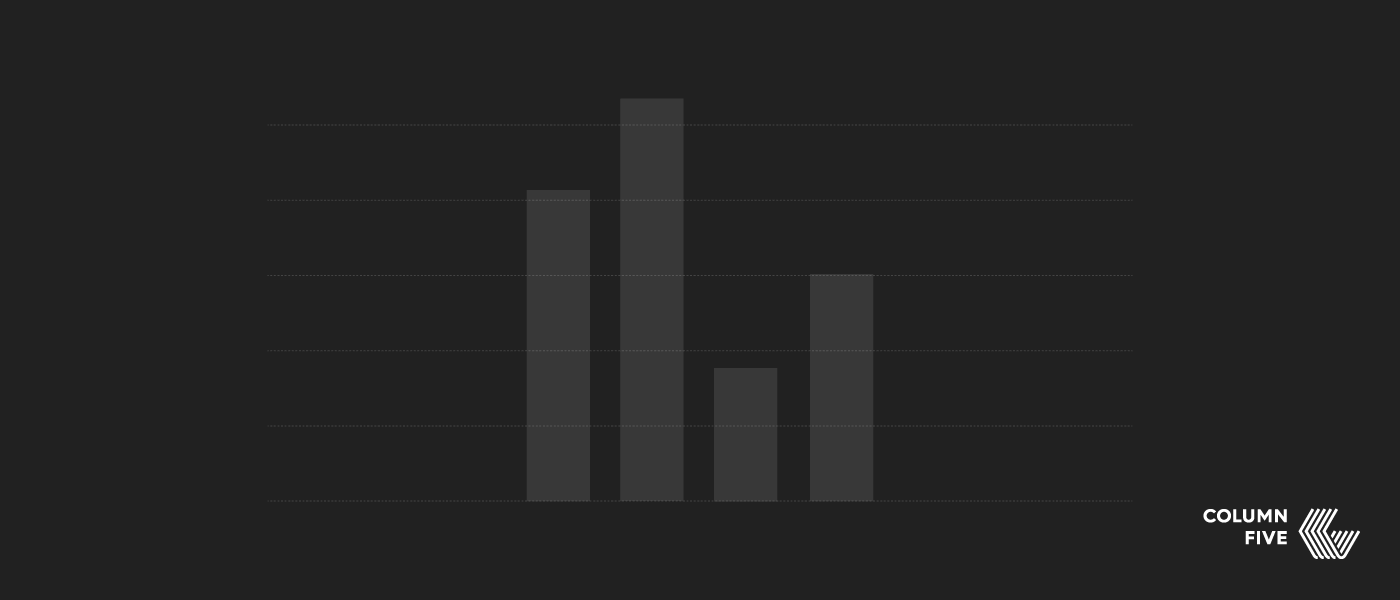 COLUMN
FIVE