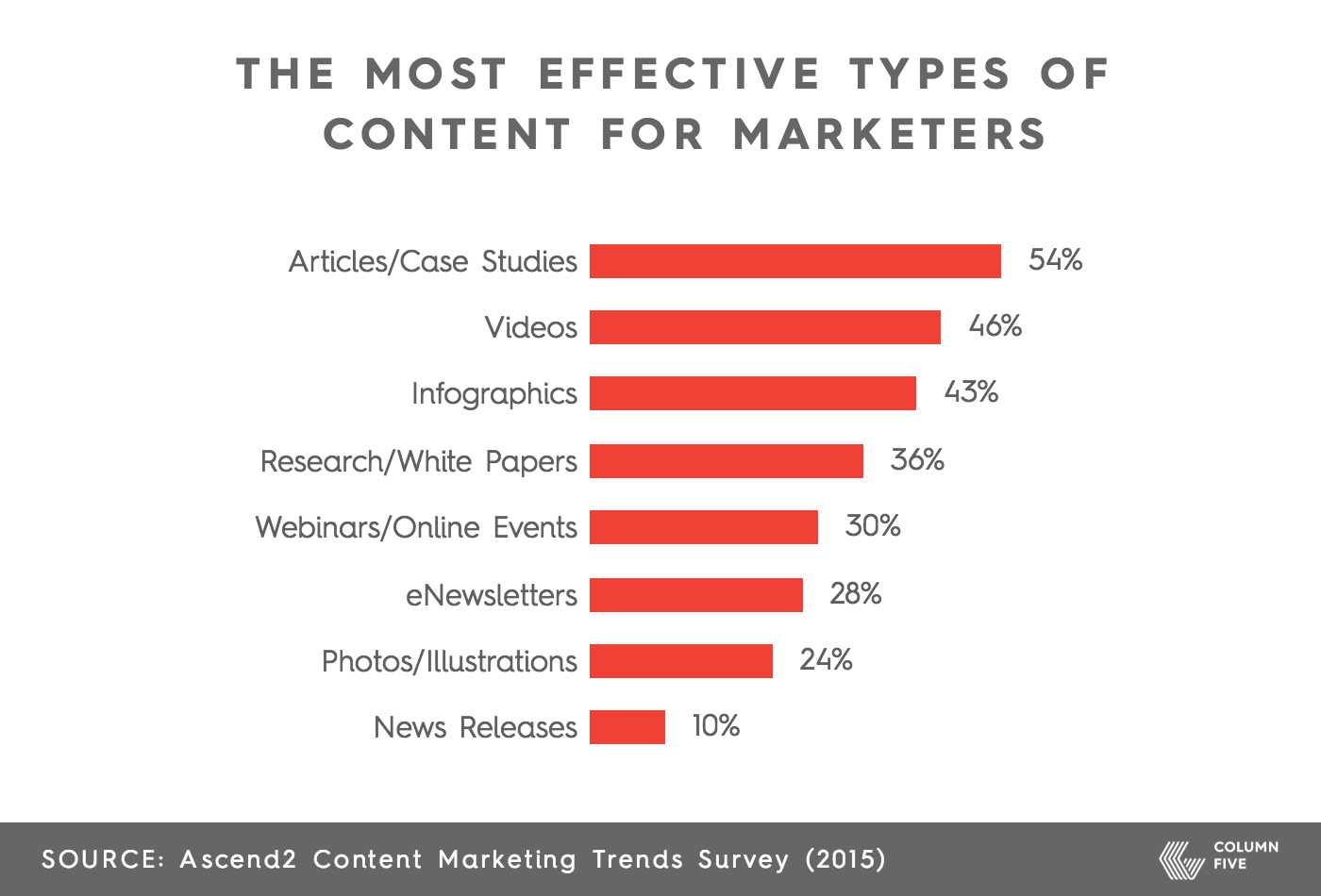 THE MOST EFFECTIVE TYPES OF CONTENT FOR MARKETERS

Articles/Case Studies 54%
Videos 46%
Infographics 43%
Research/White Papers 36%
Webinars/Online Events 30%
eNewsletters 28%
Photos/Illustrations 24%
News Releases 10%

SOURCE: Ascend2 Content Marketing Trends Survey (2015)

COLUMN FIVE