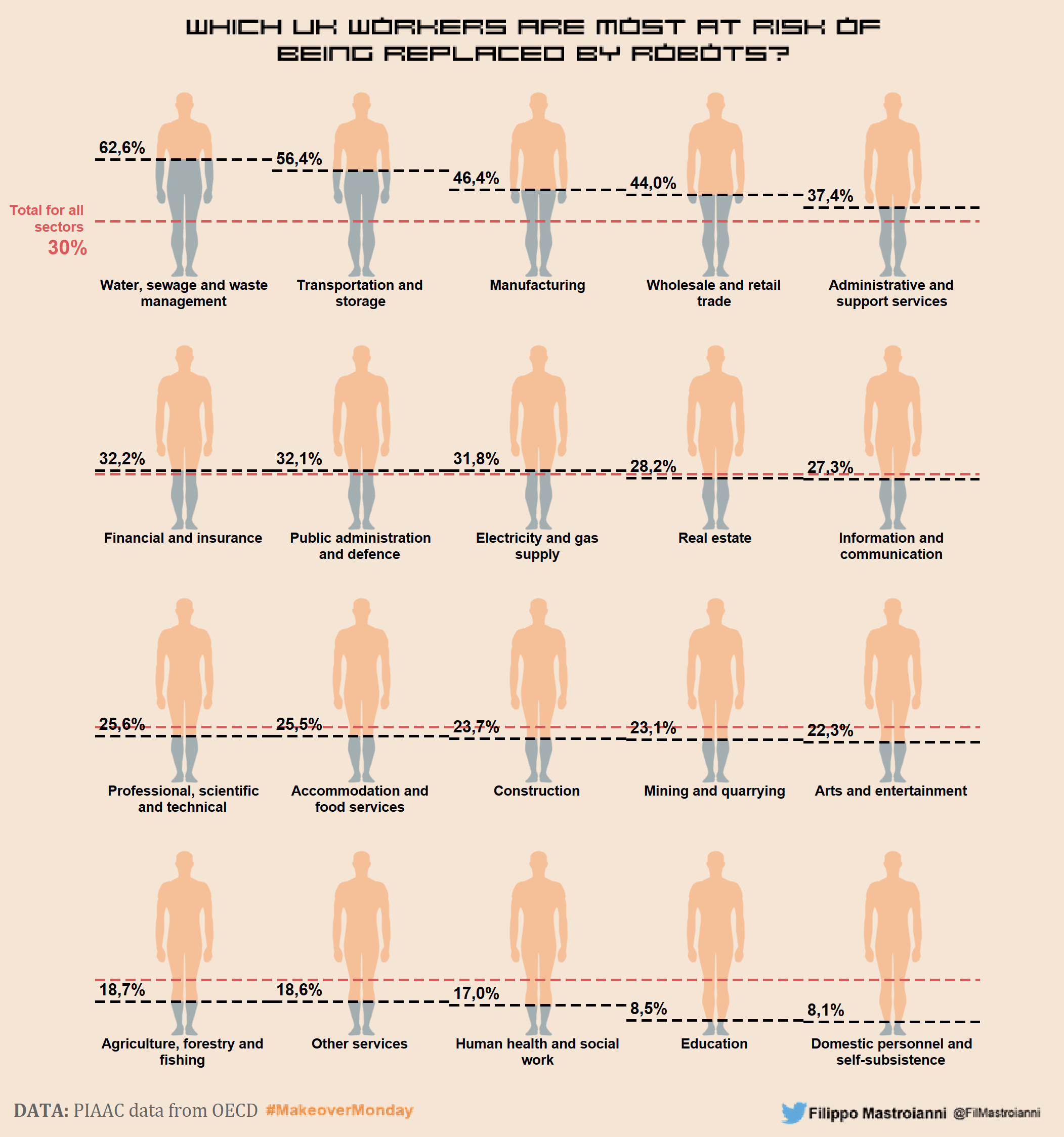 WHICH UK WORKERS ARE MOST AT RISK OF BEING REPLACED BY ROBOTS?

Total for all sectors 30%

62,6%
Water, sewage and waste management

56,4%
Transportation and storage

46,4%
Manufacturing

44,0%
Wholesale and retail trade

37,4%
Administrative and support services

32,2%
Financial and insurance

32,1%
Public administration and defence

31,8%
Electricity and gas supply

28,2%
Real estate

27,3%
Information and communication

25,6%
Professional, scientific and technical

25,5%
Accommodation and food services

23,7%
Construction

23,1%
Mining and quarrying

22,3%
Arts and entertainment

18,7%
Agriculture, forestry and fishing

18,6%
Other services

17,0%
Human health and social work

8,5%
Education

8,1%
Domestic personnel and self-subsistence

DATA: PIAAC data from OECD #MakeoverMonday

Filippo Mastroianni @FilMastroianni