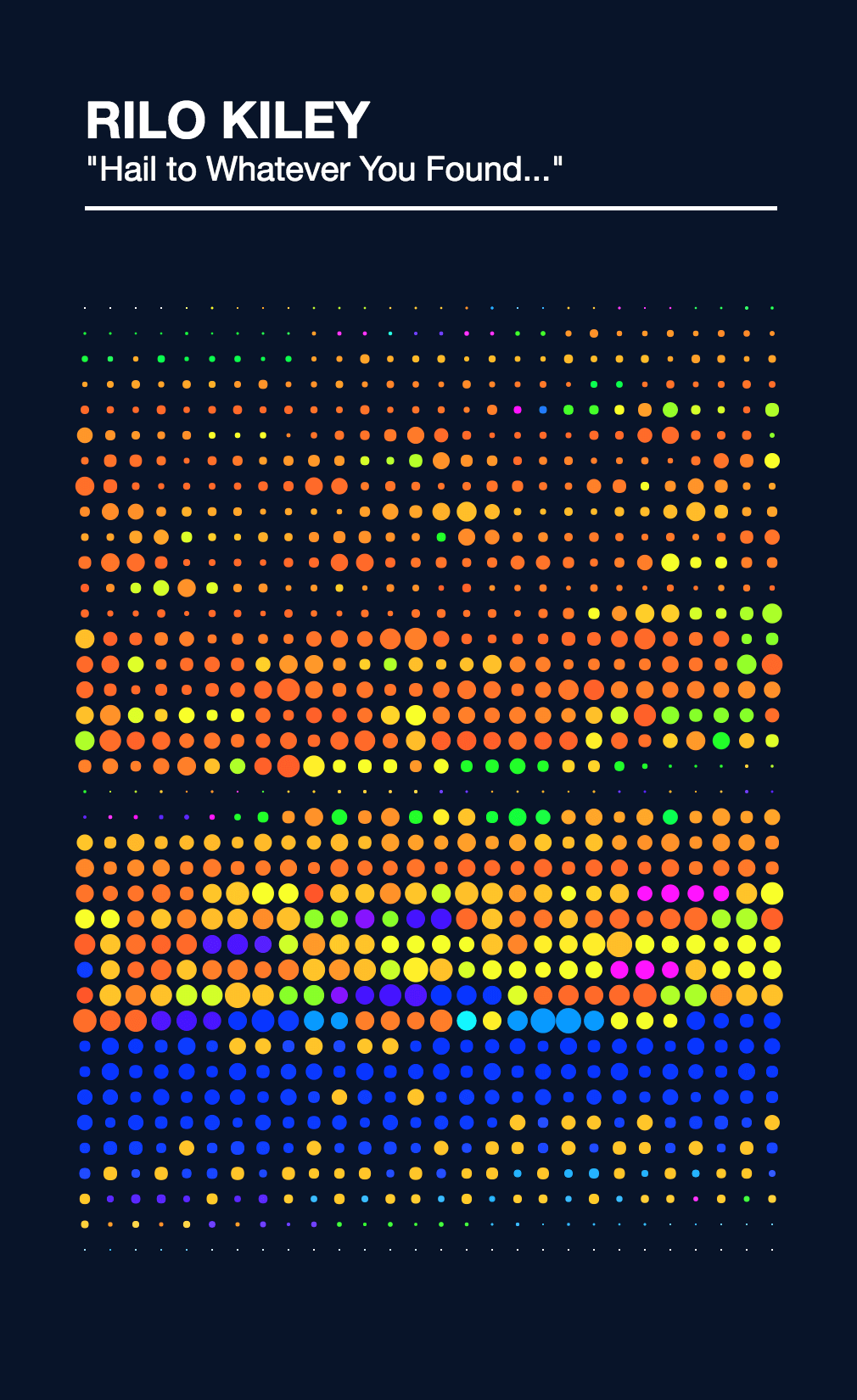 RILO KILEY
"Hail to Whatever You Found..."