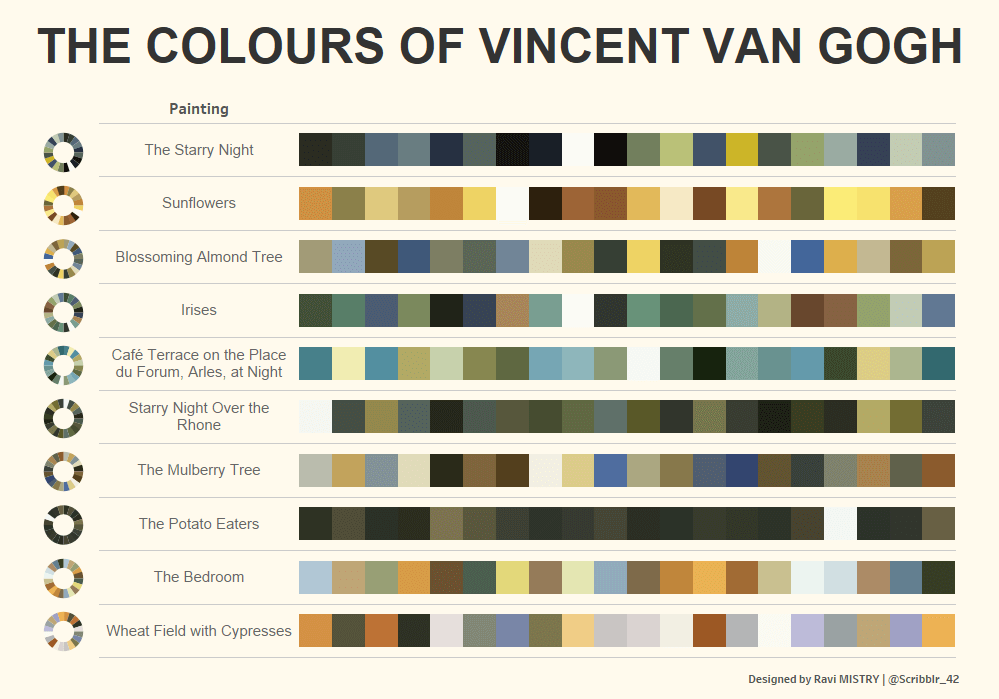 THE COLOURS OF VINCENT VAN GOGH

Painting

The Starry Night

Sunflowers

Blossoming Almond Tree

Irises

Café Terrace on the Place du Forum, Arles, at Night

Starry Night Over the Rhone

The Mulberry Tree

The Potato Eaters

The Bedroom

Wheat Field with Cypresses

Designed by Ravi MISTRY | @Scribblr_42