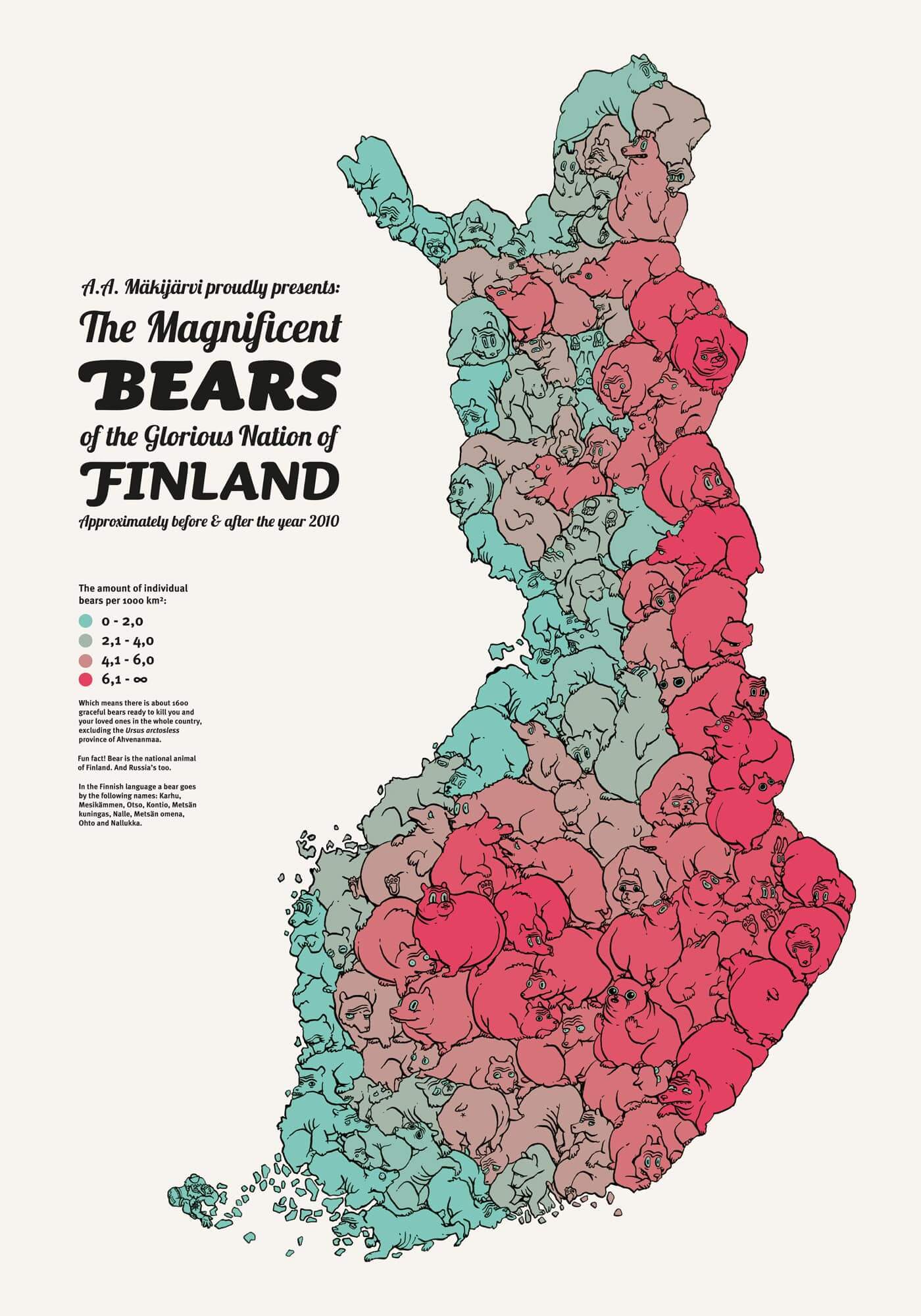 A.A. Mäkijärvi proudly presents:

The Magnificent BEARS of the Glorious Nation of FINLAND

Approximately before & after the year 2010

The amount of individual bears per 1000 km²:

0 - 2,0
2,1 - 4,0
4,1 - 6,0
6,1 - ∞

Which means there is about 1600 graceful bears ready to kill you and your loved ones in the whole country, excluding the Ursus arctosless province of Ahvenanmaa.

Fun fact! Bear is the national animal of Finland. And Russia's too.

In the Finnish language a bear goes by the following names: Karhu, Mesikämmen, Otso, Kontio, Metsän kuningas, Nalle, Metsän omena, Ohto and Nallukka.