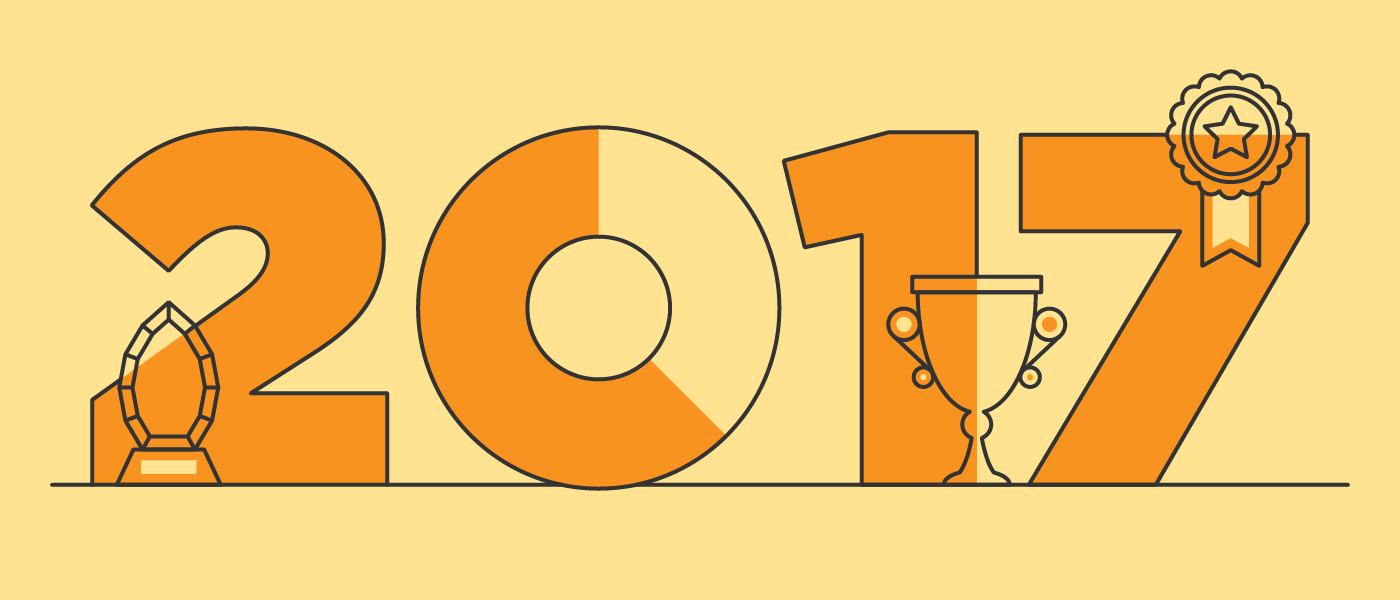 2017