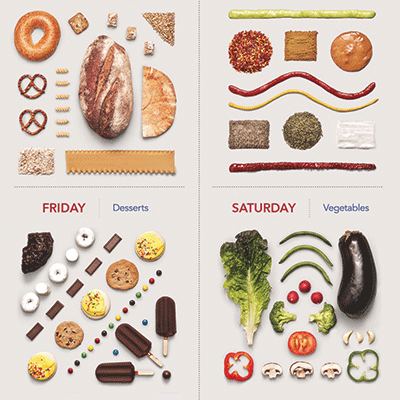 FRIDAY Desserts

SATURDAY Vegetables