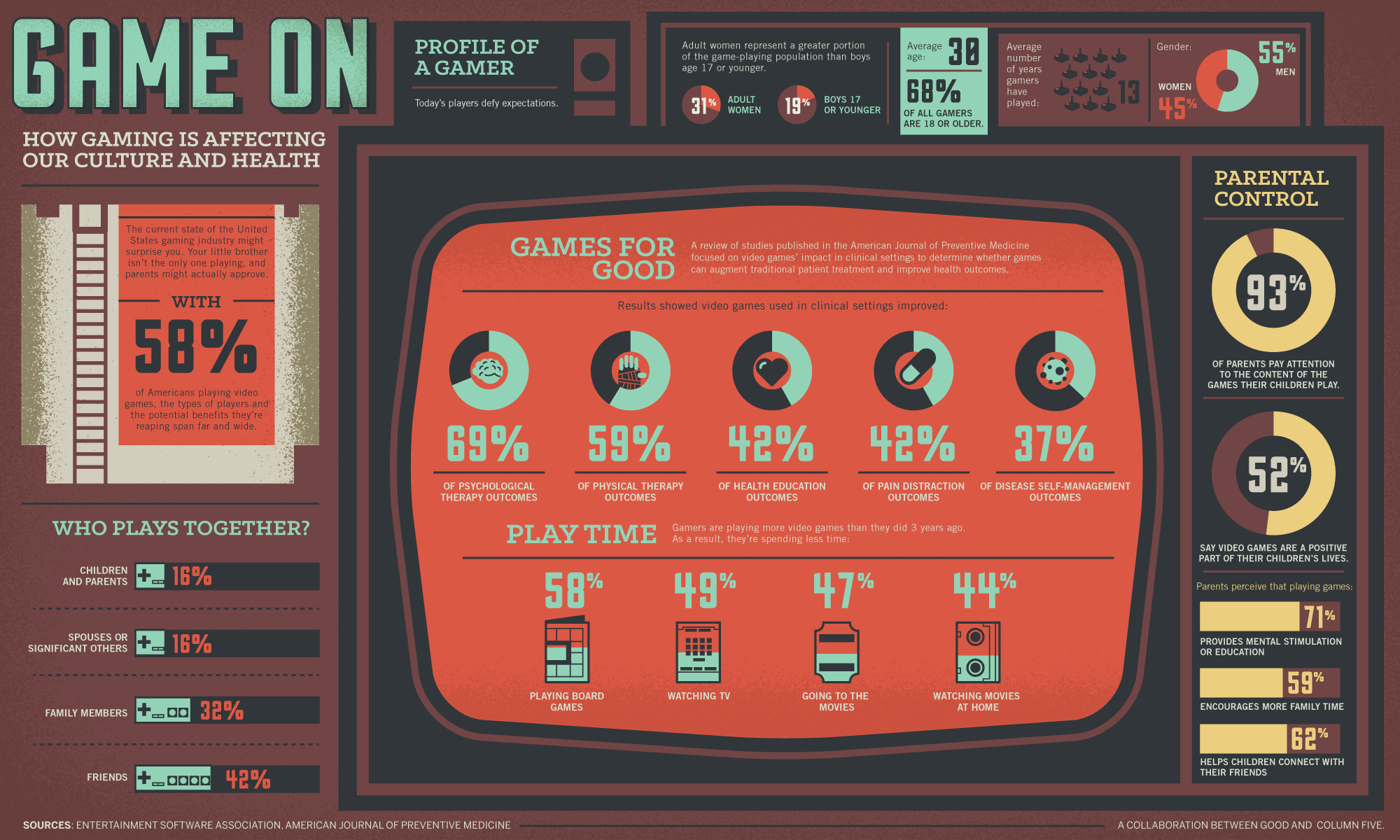 GAME ON

HOW GAMING IS AFFECTING OUR CULTURE AND HEALTH

The current state of the United States gaming industry might surprise you. Your little brother isn't the only one playing, and parents might actually approve.

WITH

58%

of Americans playing video games, the types of players and the potential benefits they're reaping span far and wide.

WHO PLAYS TOGETHER?

CHILDREN AND PARENTS 16%

SPOUSES OR SIGNIFICANT OTHERS 16%

FAMILY MEMBERS 32%

FRIENDS 42%

PROFILE OF A GAMER

Today's players defy expectations.

Adult women represent a greater portion of the game-playing population than boys age 17 or younger.

31% ADULT WOMEN

19% BOYS 17 OR YOUNGER

Average age: 30

68% OF ALL GAMERS ARE 18 OR OLDER.

Average number of years gamers have played: 13

Gender:

55% MEN

WOMEN 45%

GAMES FOR GOOD

A review of studies published in the American Journal of Preventive Medicine focused on video games' impact in clinical settings to determine whether games can augment traditional patient treatment and improve health outcomes.

Results showed video games used in clinical settings improved:

69% OF PSYCHOLOGICAL THERAPY OUTCOMES

59% OF PHYSICAL THERAPY OUTCOMES

42% OF HEALTH EDUCATION OUTCOMES

42% OF PAIN DISTRACTION OUTCOMES

37% OF DISEASE SELF-MANAGEMENT OUTCOMES

PLAY TIME

Gamers are playing more video games than they did 3 years ago. As a result, they're spending less time:

58% PLAYING BOARD GAMES

49% WATCHING TV

47% GOING TO THE MOVIES

44% WATCHING MOVIES AT HOME

PARENTAL CONTROL

93% OF PARENTS PAY ATTENTION TO THE CONTENT OF THE GAMES THEIR CHILDREN PLAY.

52% SAY VIDEO GAMES ARE A POSITIVE PART OF THEIR CHILDREN'S LIVES.

Parents perceive that playing games:

71% PROVIDES MENTAL STIMULATION OR EDUCATION

59% ENCOURAGES MORE FAMILY TIME

62% HELPS CHILDREN CONNECT WITH THEIR FRIENDS

SOURCES: ENTERTAINMENT SOFTWARE ASSOCIATION, AMERICAN JOURNAL OF PREVENTIVE MEDICINE

A COLLABORATION BETWEEN GOOD AND COLUMN FIVE.