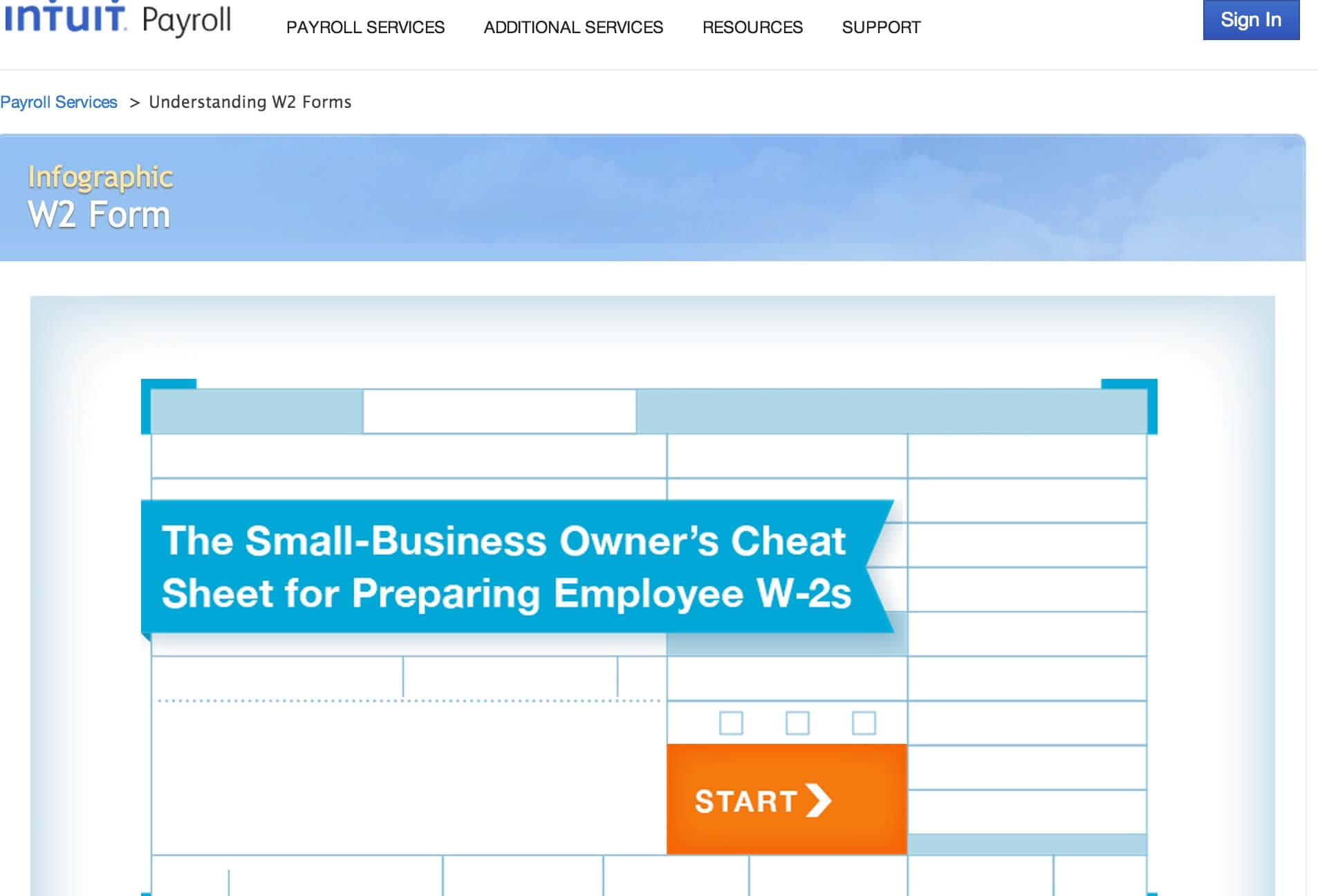 intuit. Payroll

PAYROLL SERVICES ADDITIONAL SERVICES RESOURCES SUPPORT

Sign In

Payroll Services > Understanding W2 Forms

Infographic
W2 Form

The Small-Business Owner's Cheat Sheet for Preparing Employee W-2s

START