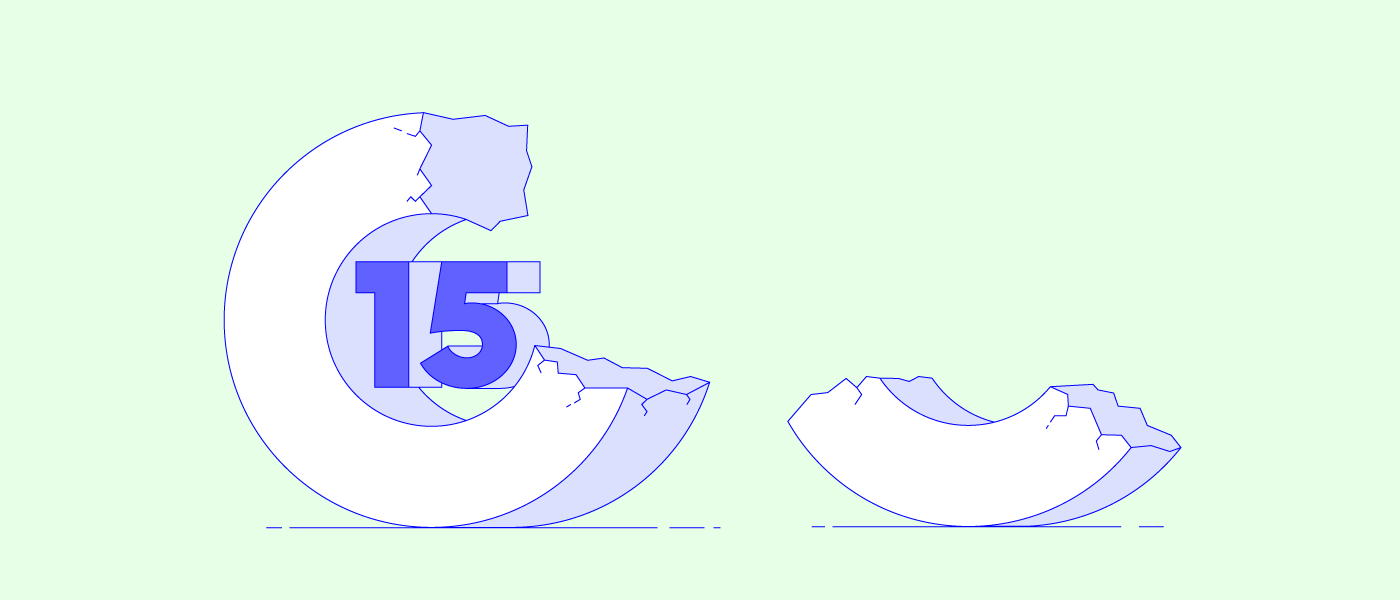 15