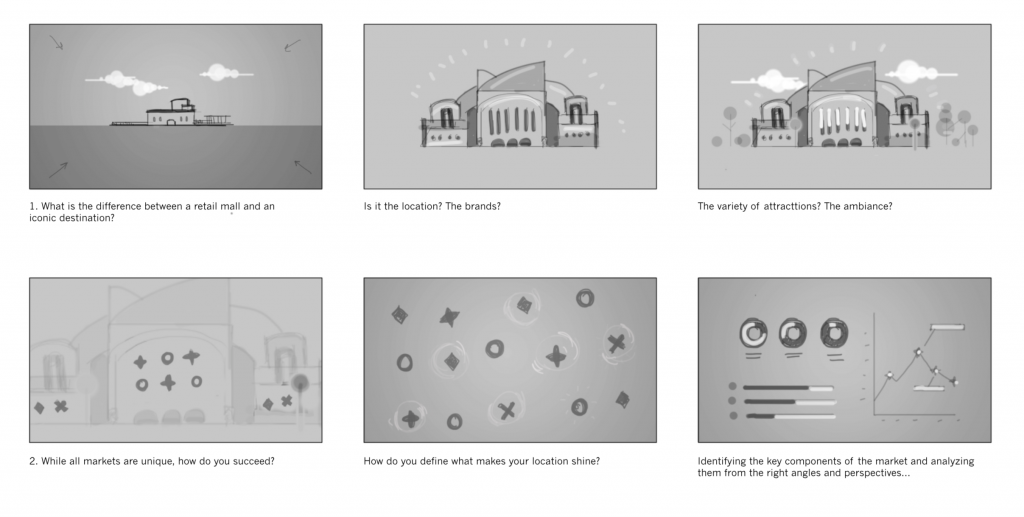 1. What is the difference between a retail mall and an iconic destination?

Is it the location? The brands?

The variety of attracttions? The ambiance?

2. While all markets are unique, how do you succeed?

How do you define what makes your location shine?

Identifying the key components of the market and analyzing them from the right angles and perspectives...